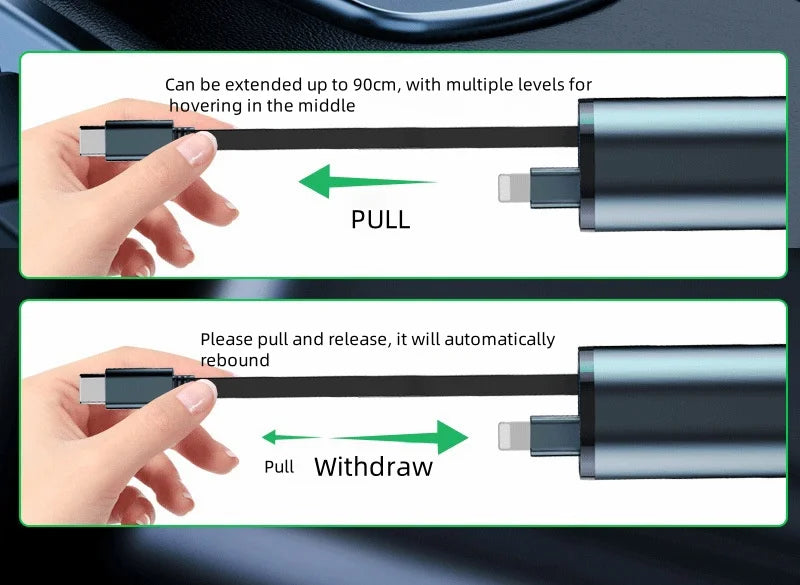 Can be extended up to 90cm, with multiple levels for hovering in the middle

PULL

Please pull and release, it will automatically rebound

Pull

Withdraw